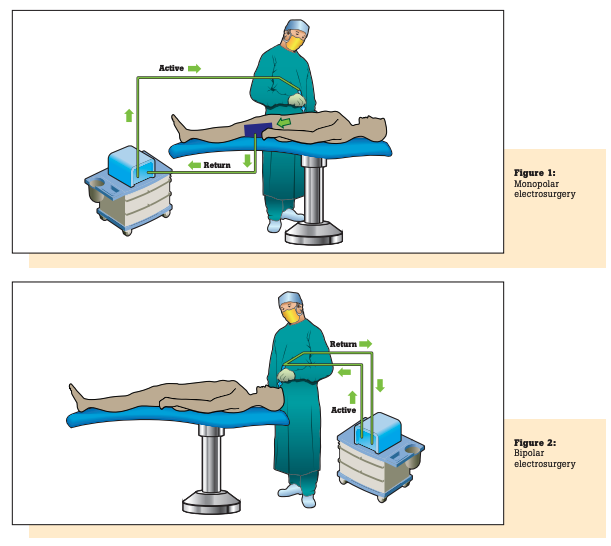 Active

Return

Figure 1:
Monopolar electrosurgery

Return

Active

Figure 2:
Bipolar electrosurgery